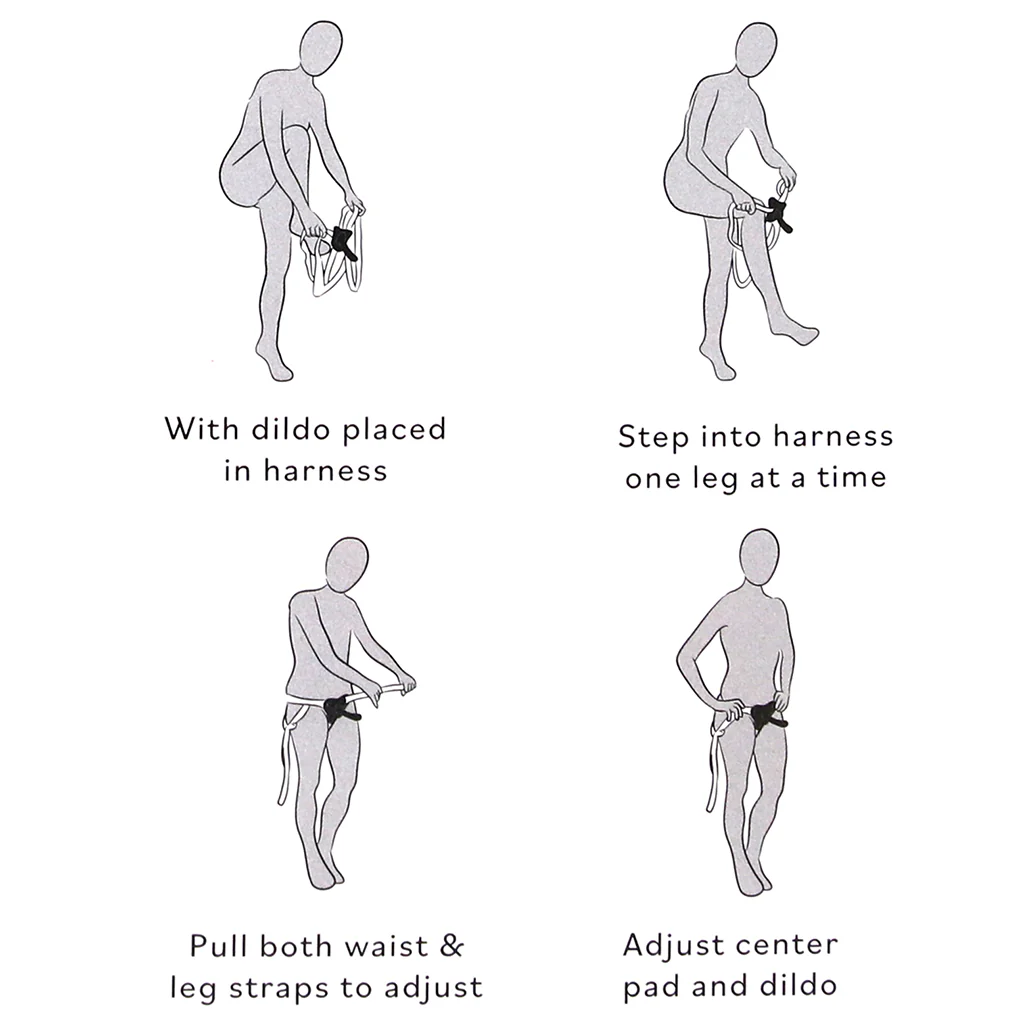 With dildo placed in harness

Step into harness one leg at a time

Pull both waist & leg straps to adjust

Adjust center pad and dildo